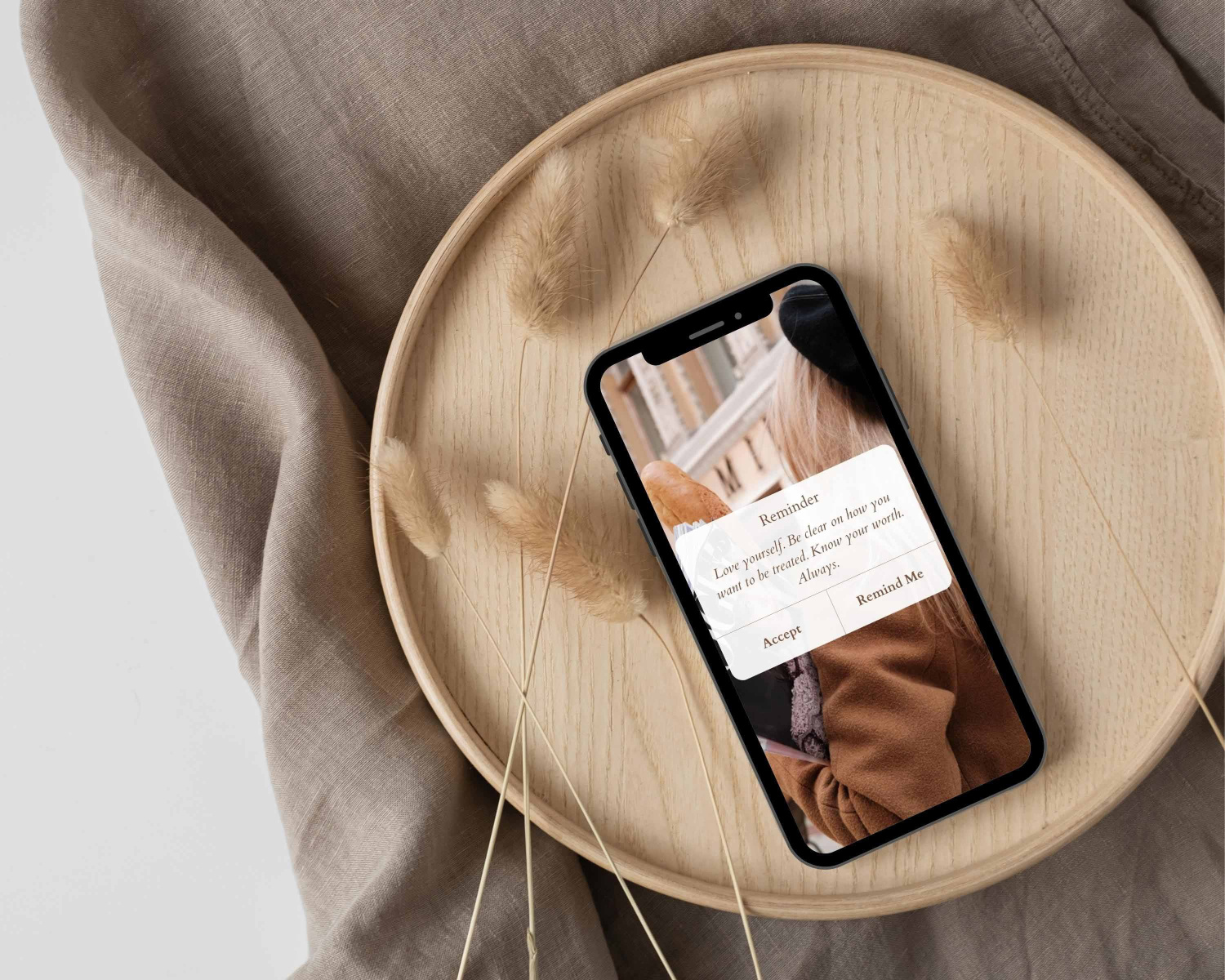 Reminder

Love yourself. Be clear on how you want to be treated. Know your worth. Always.

Accept

Remind Me