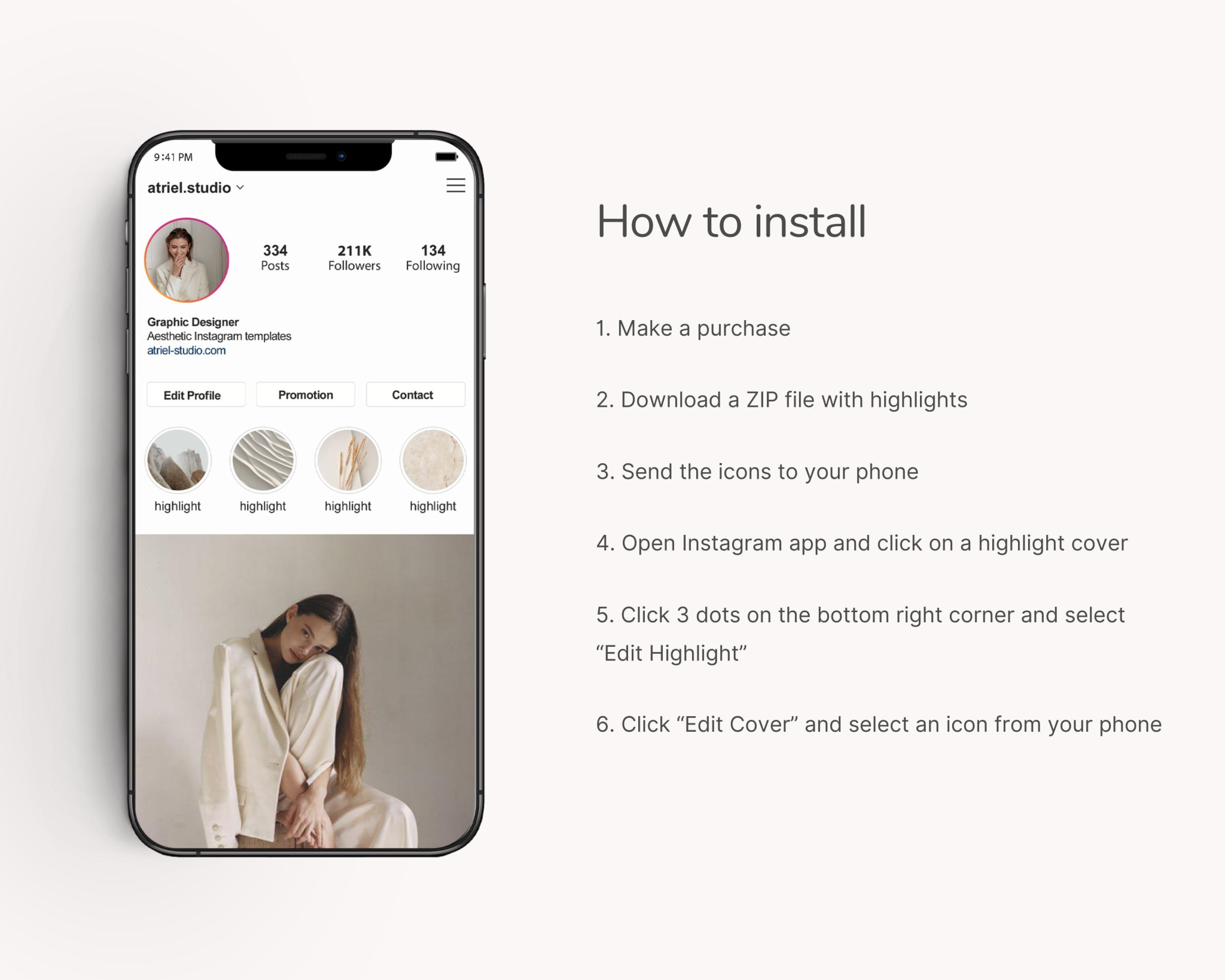 9:41 PM

atriel.studio

334
Posts

211K
Followers

134
Following

Graphic Designer
Aesthetic Instagram templates
atriel-studio.com

Edit Profile
Promotion
Contact

highlight
highlight
highlight
highlight

How to install

1. Make a purchase

2. Download a ZIP file with highlights

3. Send the icons to your phone

4. Open Instagram app and click on a highlight cover

5. Click 3 dots on the bottom right corner and select “Edit Highlight”

6. Click “Edit Cover” and select an icon from your phone